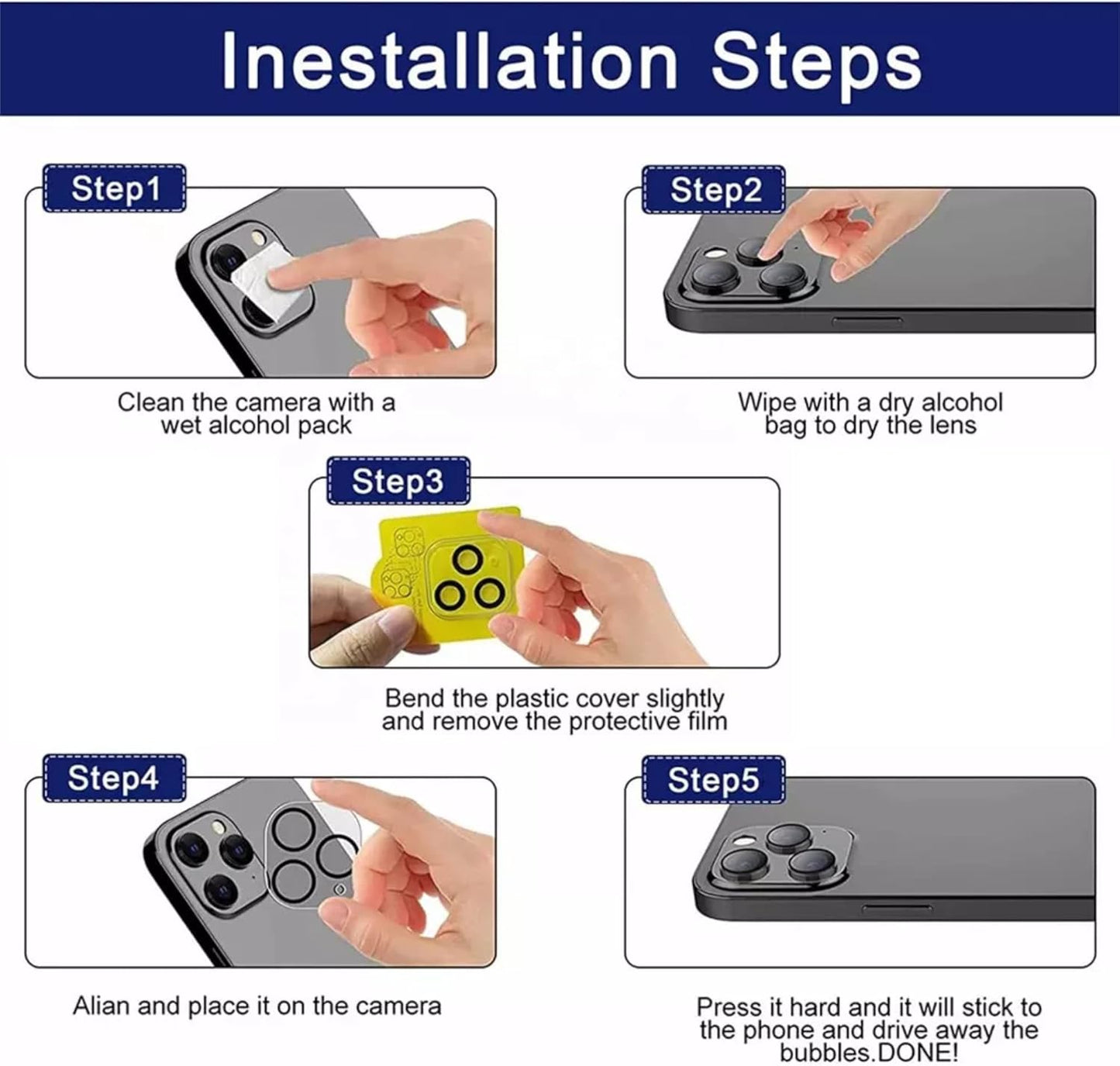 Inestallation Steps

Step1

Clean the camera with a wet alcohol pack

Step2

Wipe with a dry alcohol bag to dry the lens

Step3

Bend the plastic cover slightly and remove the protective film

Step4

Alian and place it on the camera

Step5

Press it hard and it will stick to the phone and drive away the bubbles.DONE!